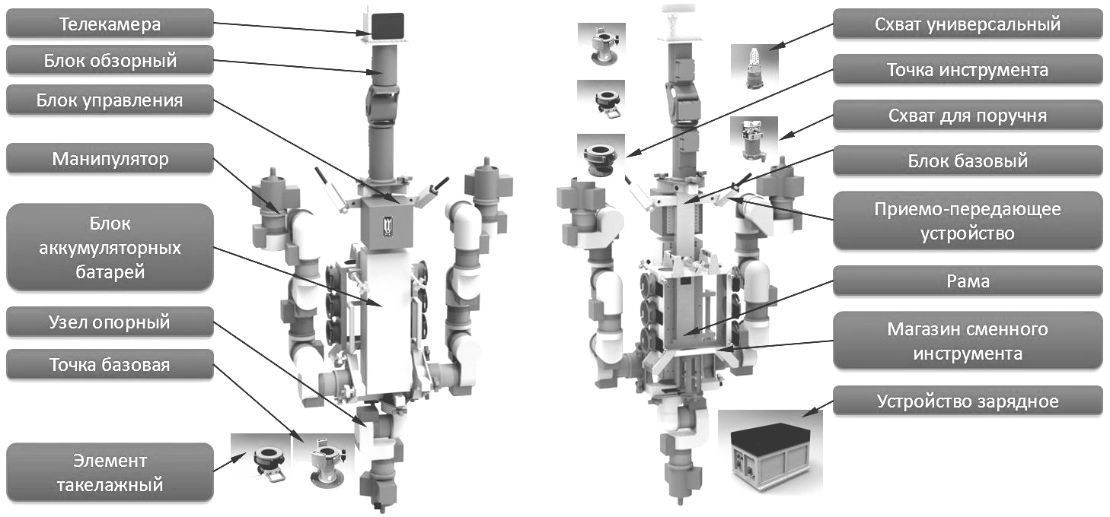 Телекамера

Блок обзорный

Блок управления

Манипулятор

Блок аккумуляторных батарей

Узел опорный

Точка базовая

Элемент такелажный

Схват универсальный

Точка инструмента

Схват для поручня

Блок базовый

Приемо-передающее устройство

Рама

Магазин сменного инструмента

Устройство зарядное